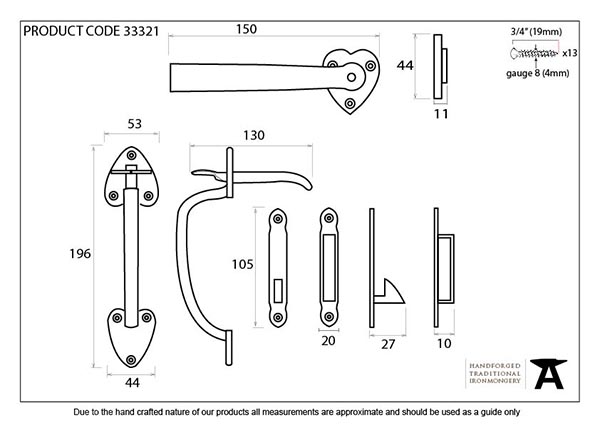 PRODUCT CODE 33321

150

44

11

3/4" (19mm)

x13

gauge 8 (4mm)

53

130

196

105

20

27

10

44

HANDFORGED
TRADITIONAL
IRONMONGERY

Due to the hand crafted nature of our products all measurements are approximate and should be used as a guide only