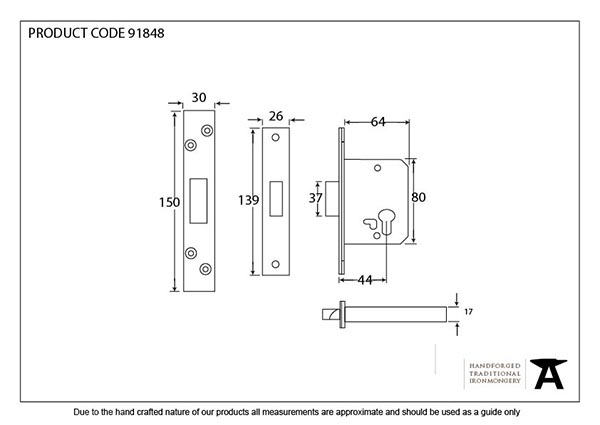 PRODUCT CODE 91848

30

150

26

139

64

37

80

44

17

HANDFORGED
TRADITIONAL
IRONMONGERY

Due to the hand crafted nature of our products all measurements are approximate and should be used as a guide only