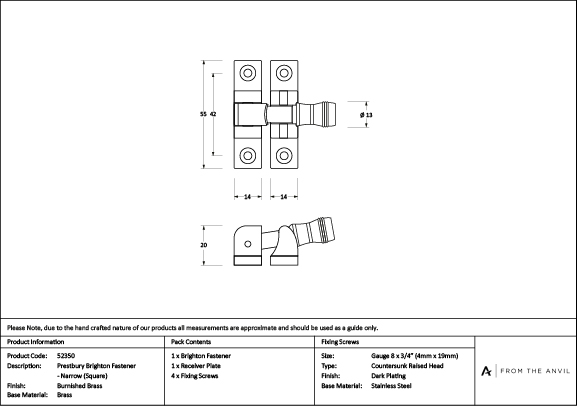 55
42
ø 13
14
14
20

Please Note, due to the hand crafted nature of our products all measurements are approximate and should be used as a guide only.

Product Information

Product Code: 52350
Description: Prestbury Brighton Fastener - Narrow (Square)
Finish: Burnished Brass
Base Material: Brass

Pack Contents

1 x Brighton Fastener
1 x Receiver Plate
4 x Fixing Screws

Fixing Screws

Size: Gauge 8 x 3/4" (4mm x 19mm)
Type: Countersunk Raised Head
Finish: Dark Plating
Base Material: Stainless Steel

FROM THE ANVIL