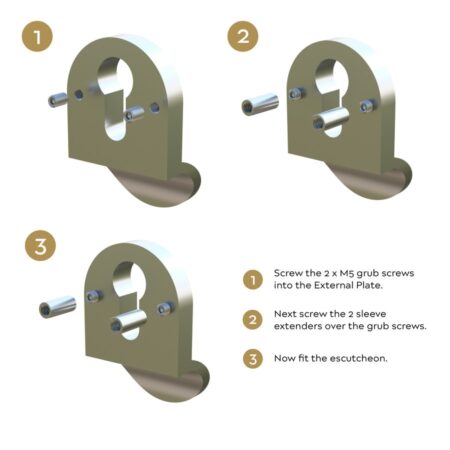 1

2

3

1 Screw the 2 x M5 grub screws into the External Plate.

2 Next screw the 2 sleeve extenders over the grub screws.

3 Now fit the escutcheon.