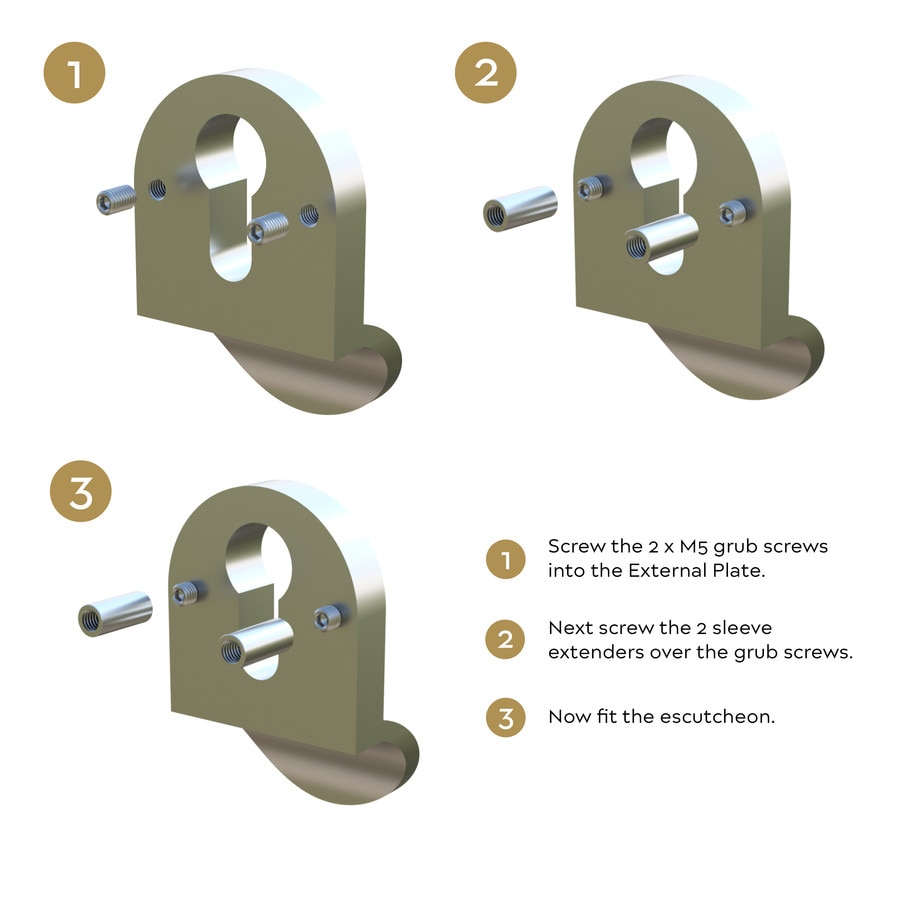 1

2

3

1 Screw the 2 x M5 grub screws into the External Plate.

2 Next screw the 2 sleeve extenders over the grub screws.

3 Now fit the escutcheon.