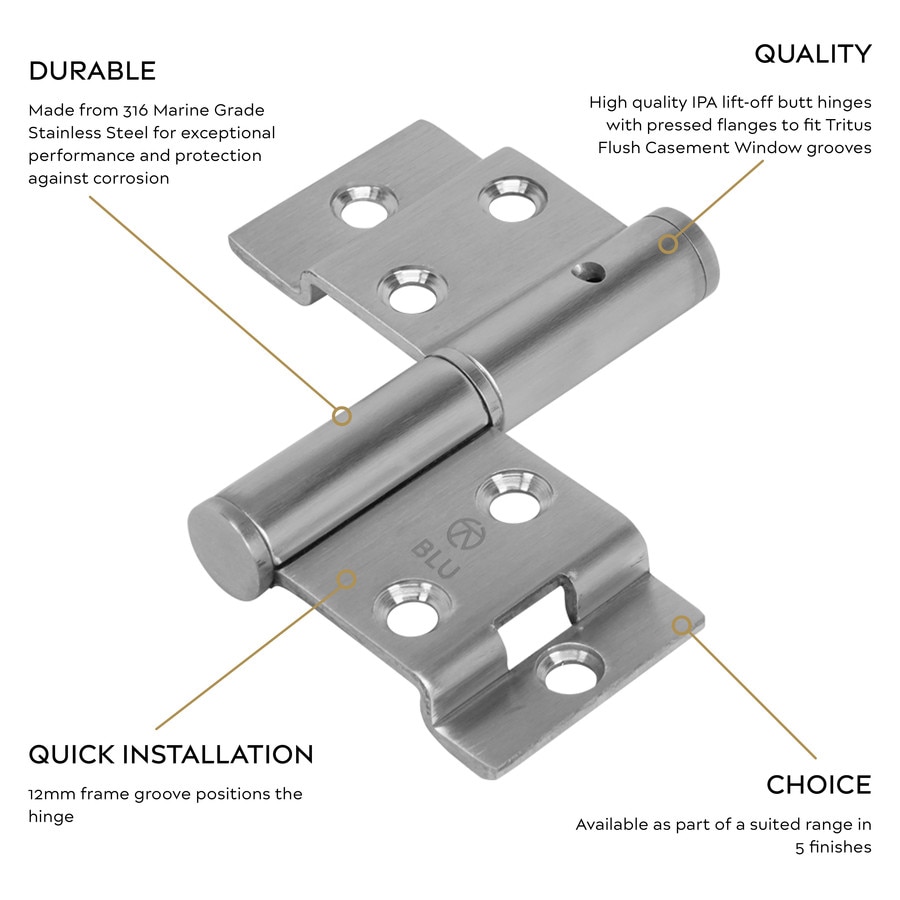 DURABLE

Made from 316 Marine Grade Stainless Steel for exceptional performance and protection against corrosion

QUALITY

High quality IPA lift-off butt hinges with pressed flanges to fit Tritus Flush Casement Window grooves

BLU

QUICK INSTALLATION

12mm frame groove positions the hinge

CHOICE

Available as part of a suited range in 5 finishes